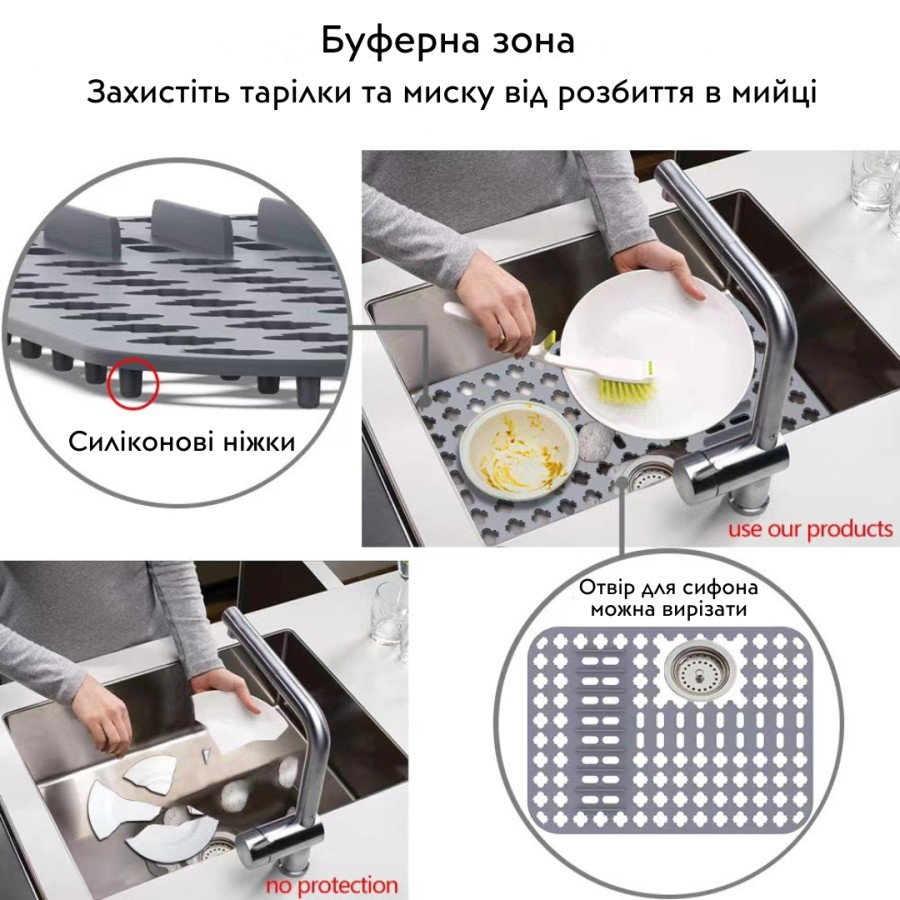 Буферна зона
Захистіть тарілки та миску від розбиття в мийці

Силіконові ніжки

use our products

Отвір для сифона можна вирізати

no protection